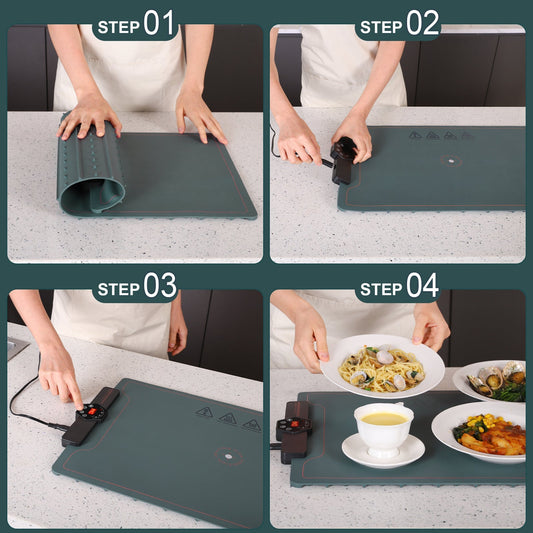 STEP 01

STEP 02

STEP 03

STEP 04